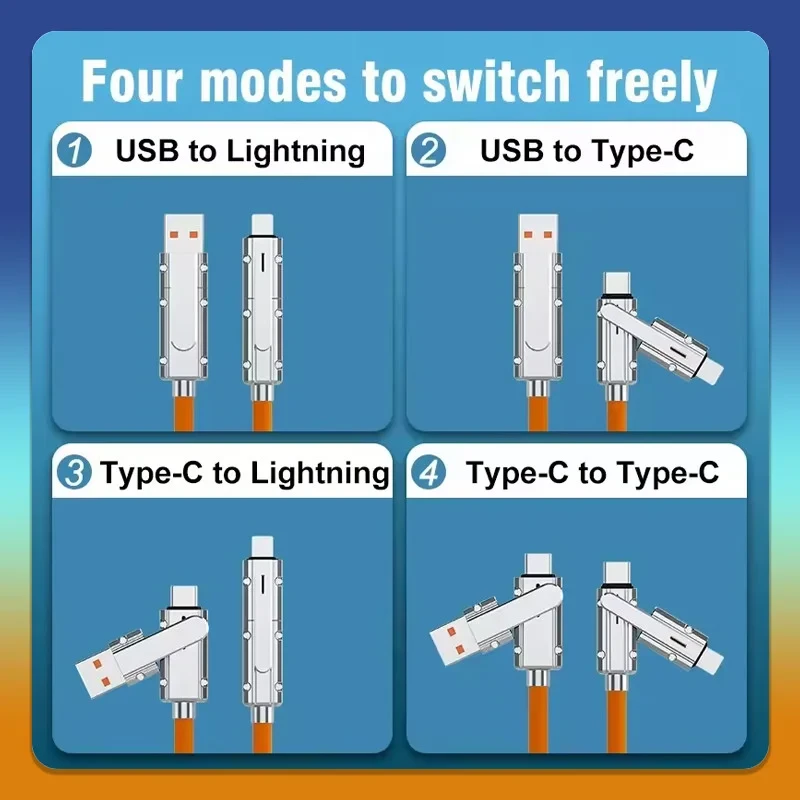 Four modes to switch freely

1 USB to Lightning

2 USB to Type-C

3 Type-C to Lightning

4 Type-C to Type-C